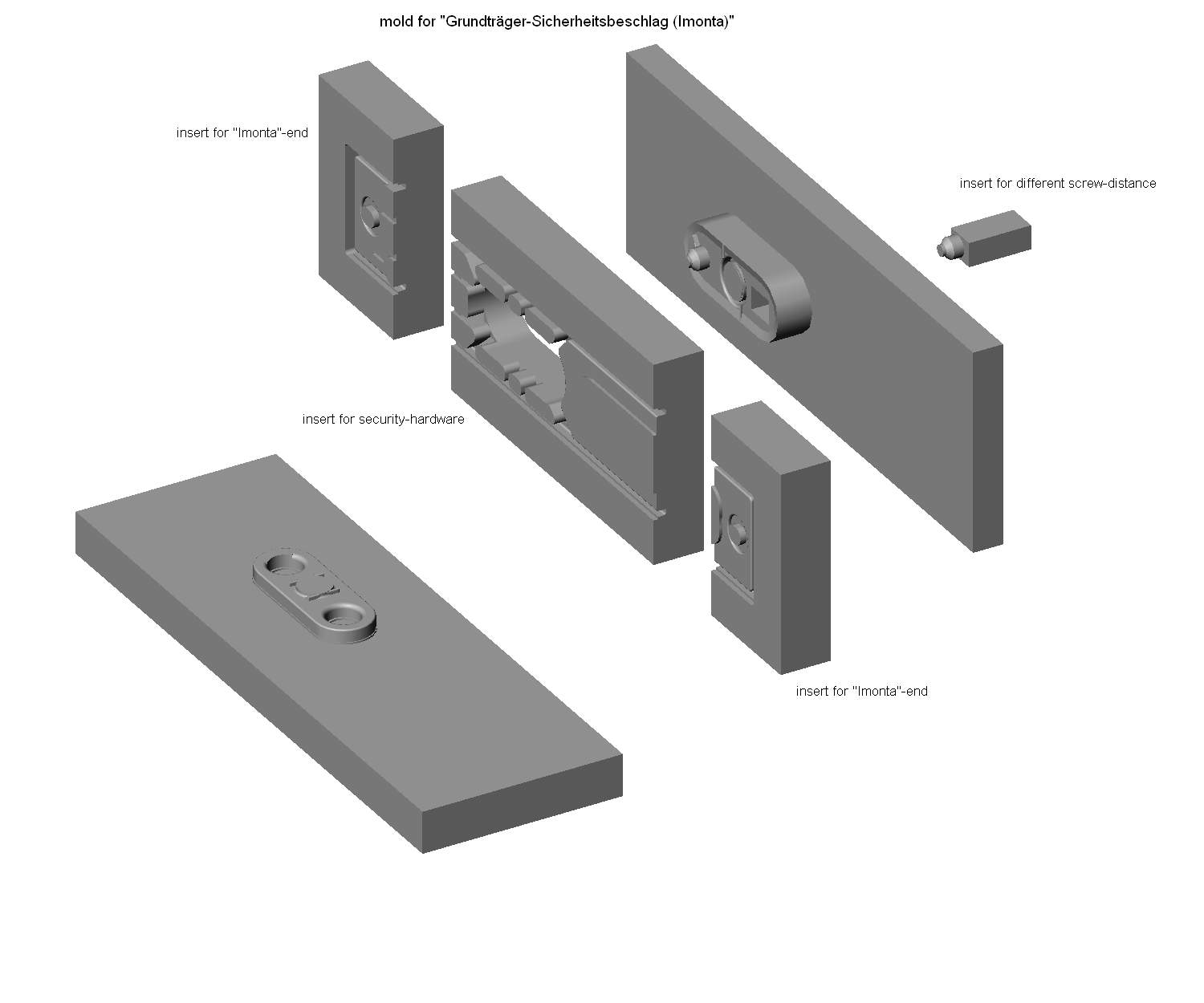 mold for "Grundträger-Sicherheitsbeschlag (Imonta)"

insert for "Imonta"-end

insert for different screw-distance

insert for security-hardware

insert for "Imonta"-end